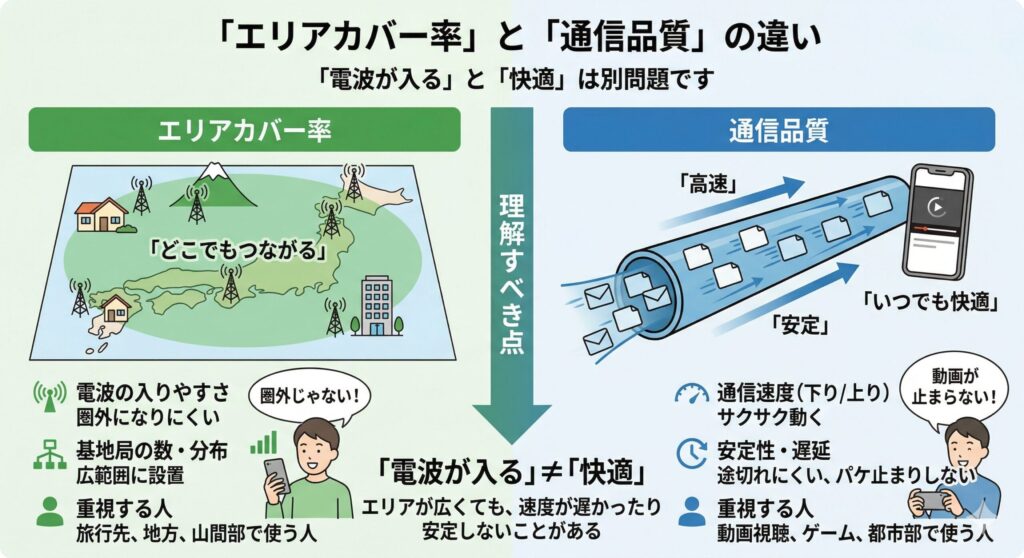 「エリアカバー率」と「通信品質」の違い
「電波が入る」と「快適」は別問題です

エリアカバー率

「どこでもつながる」

電波の入りやすさ
圏外になりにくい

基地局の数・分布
広範囲に設置

重視する人
旅行先、地方、山間部で使う人

圏外じゃない!

理解すべき点

「電波が入る」≠「快適」
エリアが広くても、速度が遅かったり安定しないことがある

通信品質

「高速」
「安定」
「いつでも快適」

通信速度(下り/上り)
サクサク動く

安定性・遅延
途切れにくい、パケ止まりしない

重視する人
動画視聴、ゲーム、都市部で使う人

動画が止まらない!